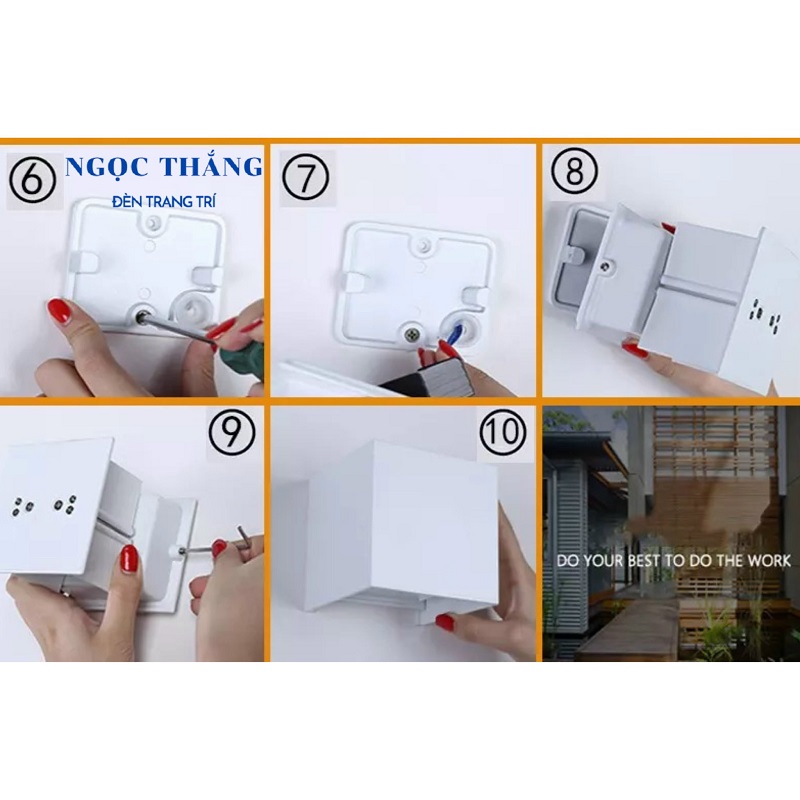 ⑥ NGỌC THẮNG
ĐÈN TRANG TRÍ

⑦

⑧

⑨

⑩

DO YOUR BEST TO DO THE WORK