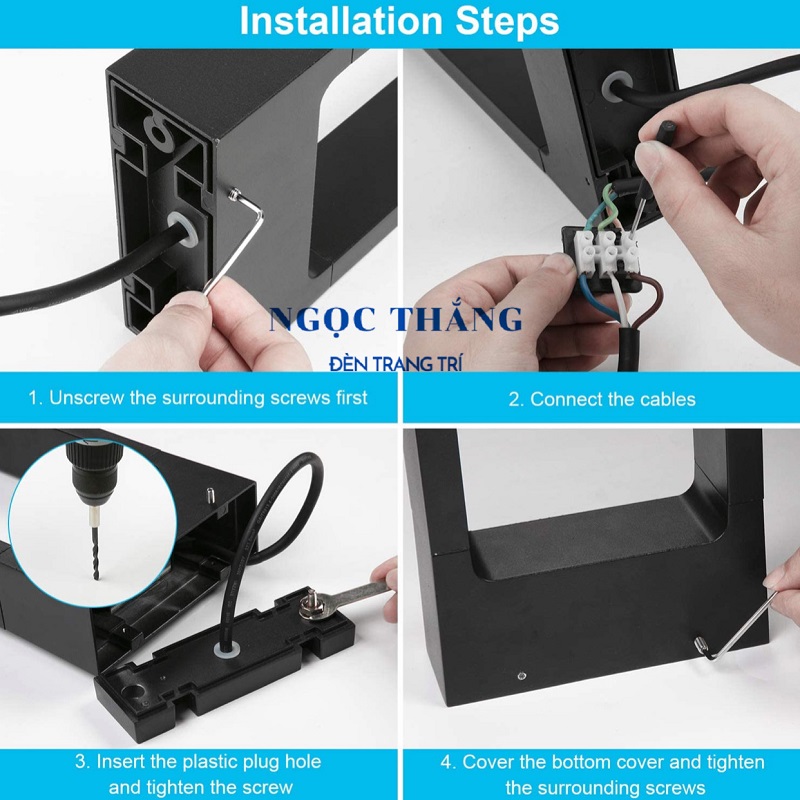 Installation Steps

NGỌC THẮNG
ĐÈN TRANG TRÍ

1. Unscrew the surrounding screws first

2. Connect the cables

3. Insert the plastic plug hole and tighten the screw

4. Cover the bottom cover and tighten the surrounding screws